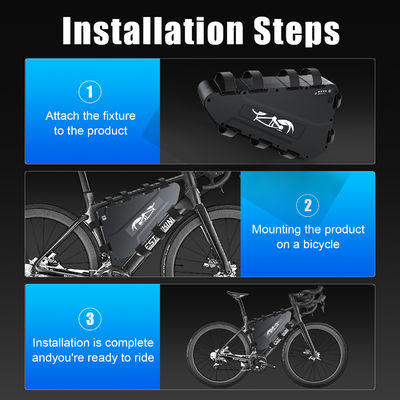 Installation Steps

1
Attach the fixture to the product

2
Mounting the product on a bicycle

3
Installation is complete andyou're ready to ride